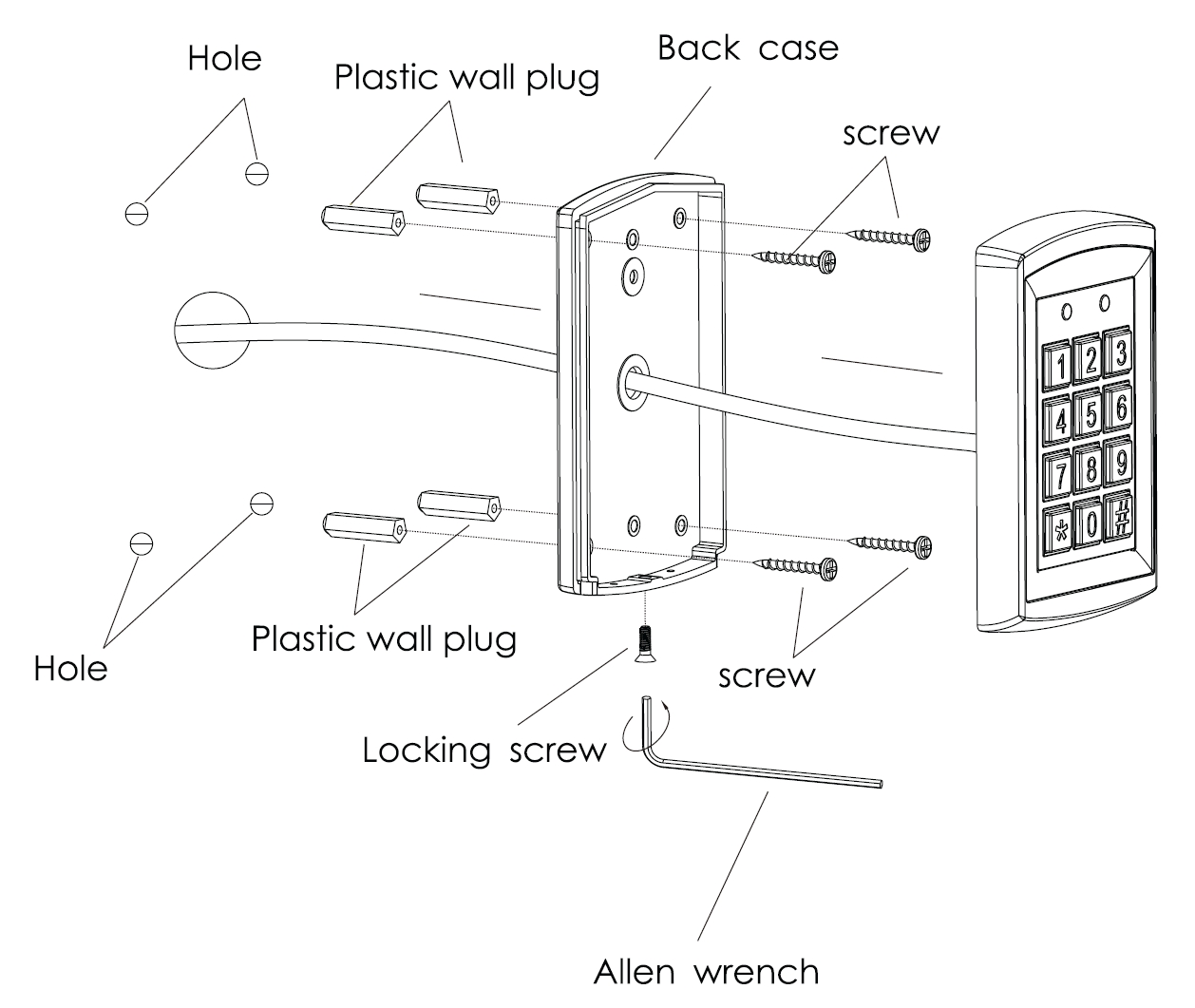 Hole

Plastic wall plug

Back case

screw

1 2 3
4 5 6
7 8 9
* 0 #

Hole

Plastic wall plug

screw

Locking screw

Allen wrench